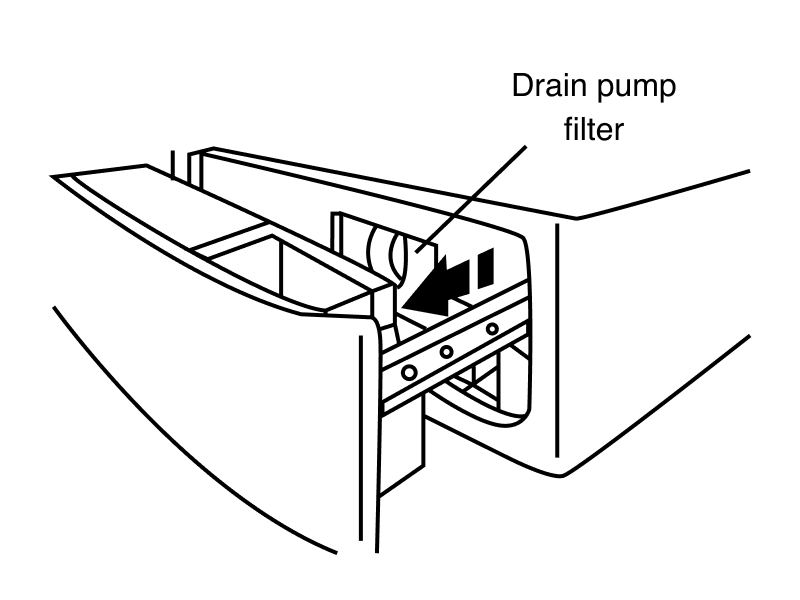 Drain pump filter