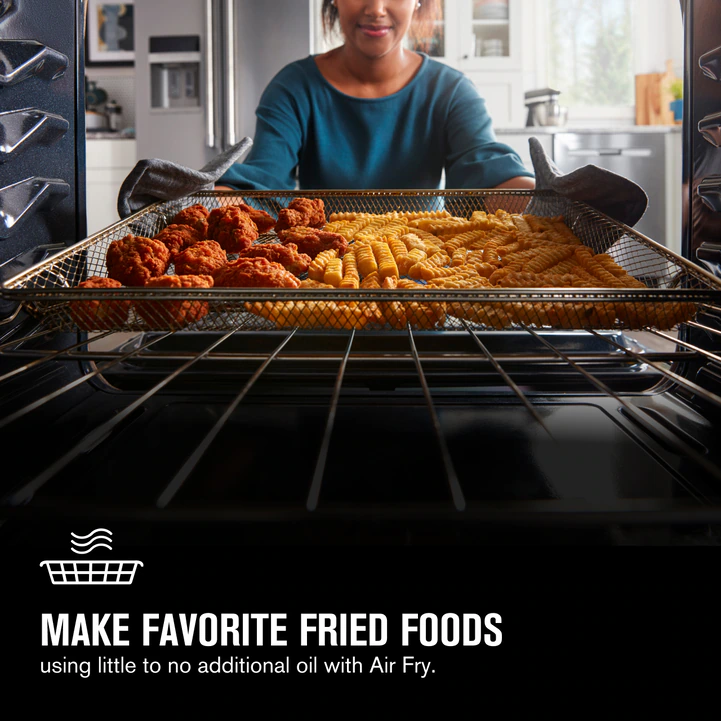 MAKE FAVORITE FRIED FOODS
using little to no additional oil with Air Fry.