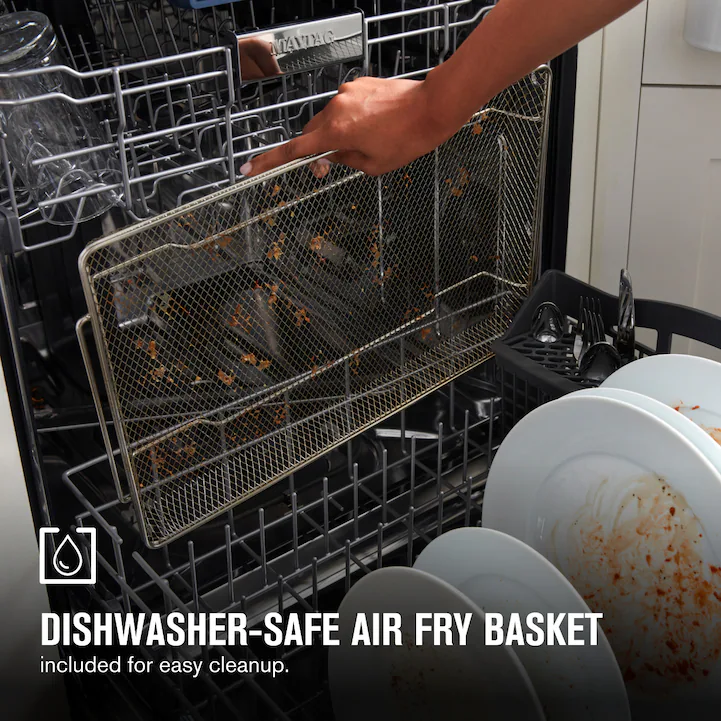 MAYTAG

DISHWASHER-SAFE AIR FRY BASKET
included for easy cleanup.