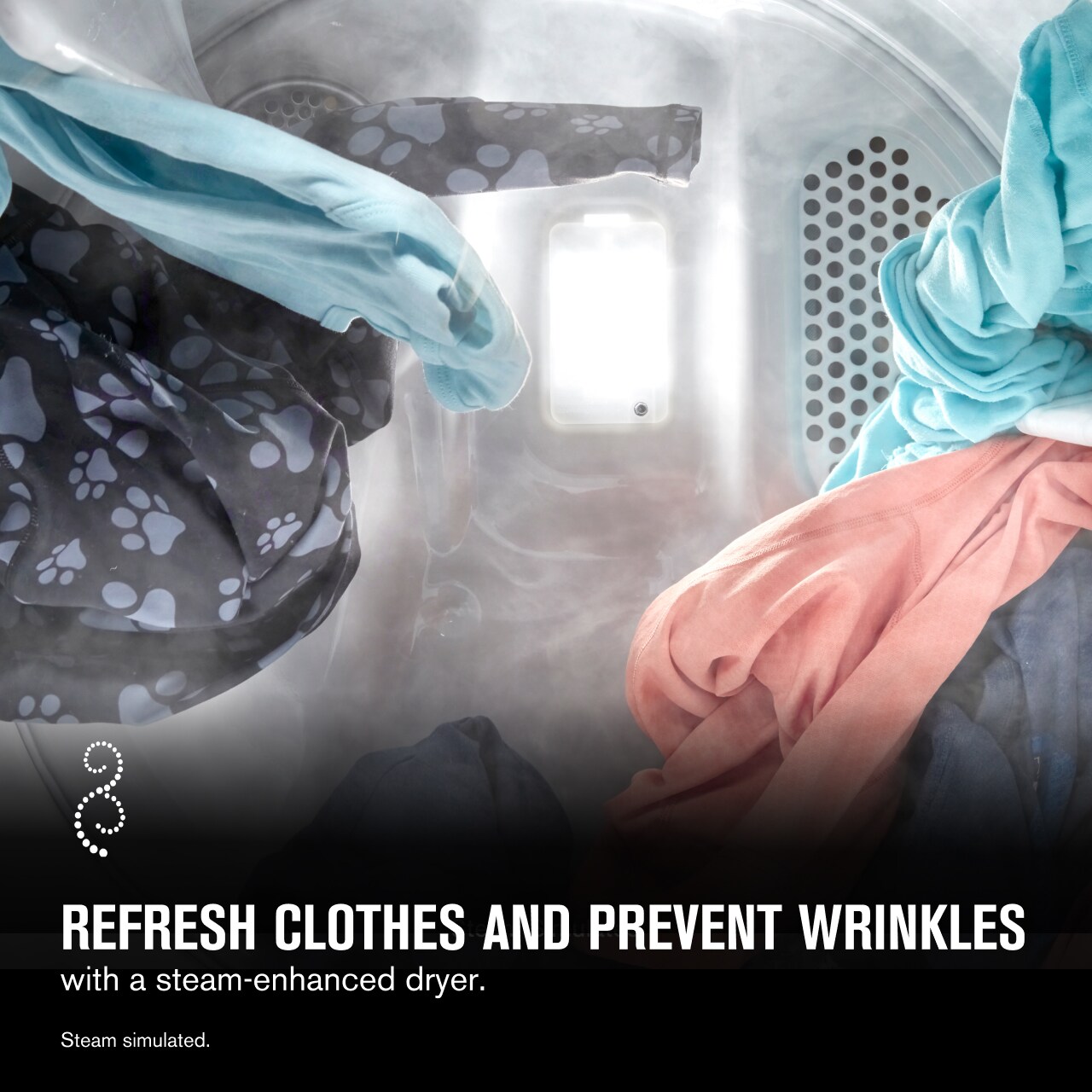 REFRESH CLOTHES AND PREVENT WRINKLES
with a steam-enhanced dryer.

Steam simulated.