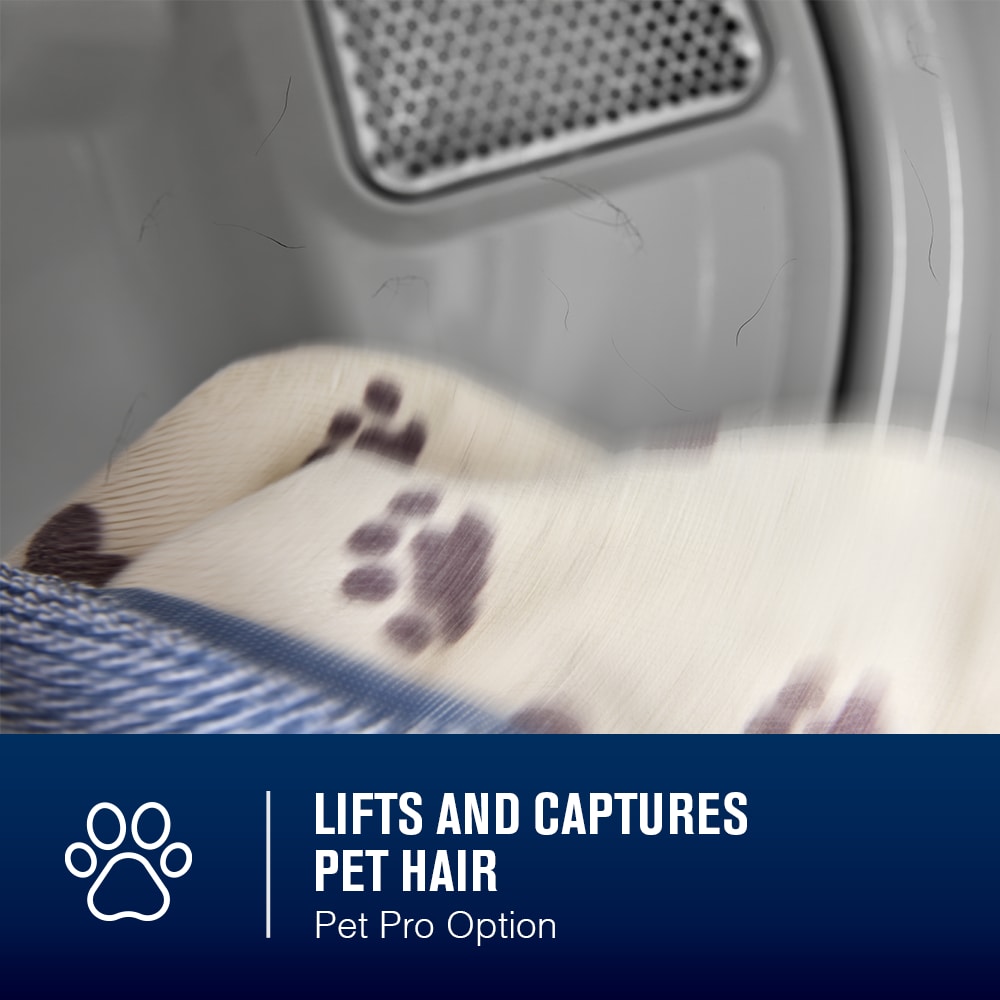 LIFTS AND CAPTURES PET HAIR

Pet Pro Option