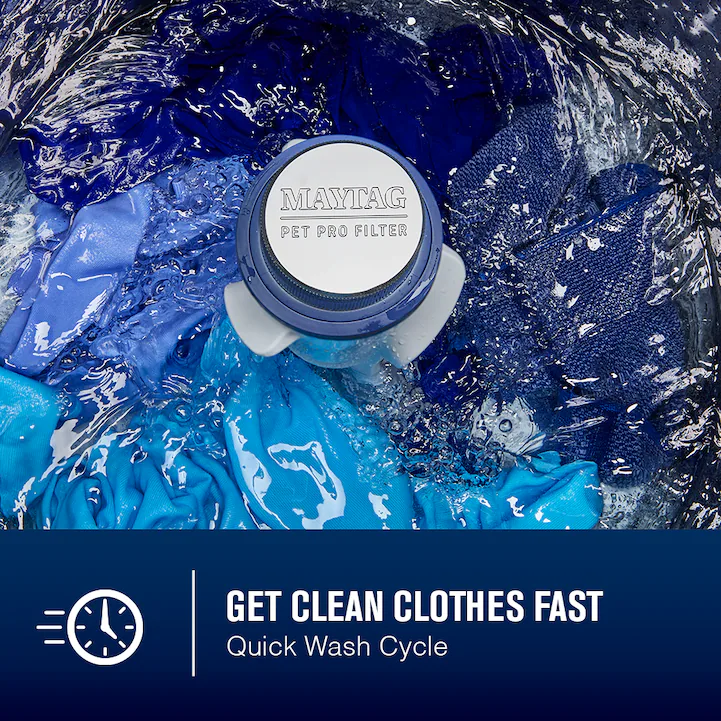 MAYTAG
PET PRO FILTER

GET CLEAN CLOTHES FAST
Quick Wash Cycle