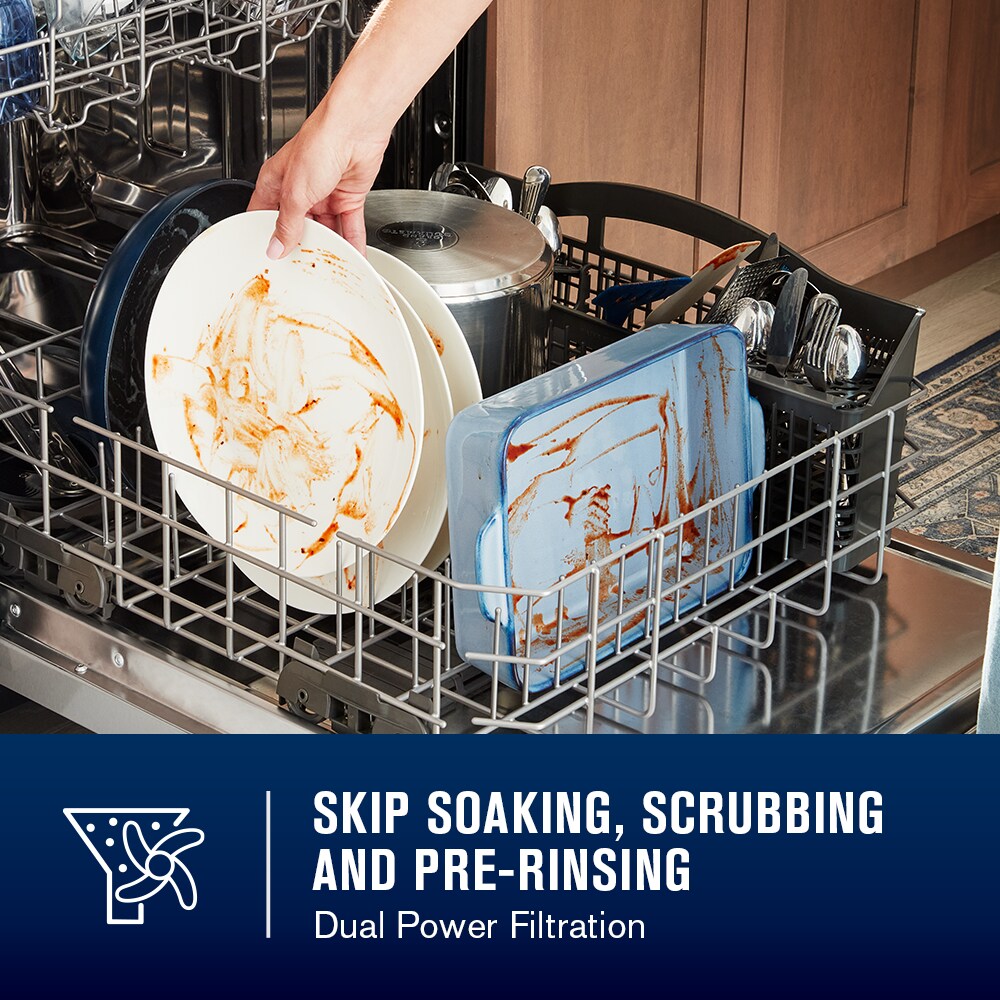 SKIP SOAKING, SCRUBBING AND PRE-RINSING
Dual Power Filtration