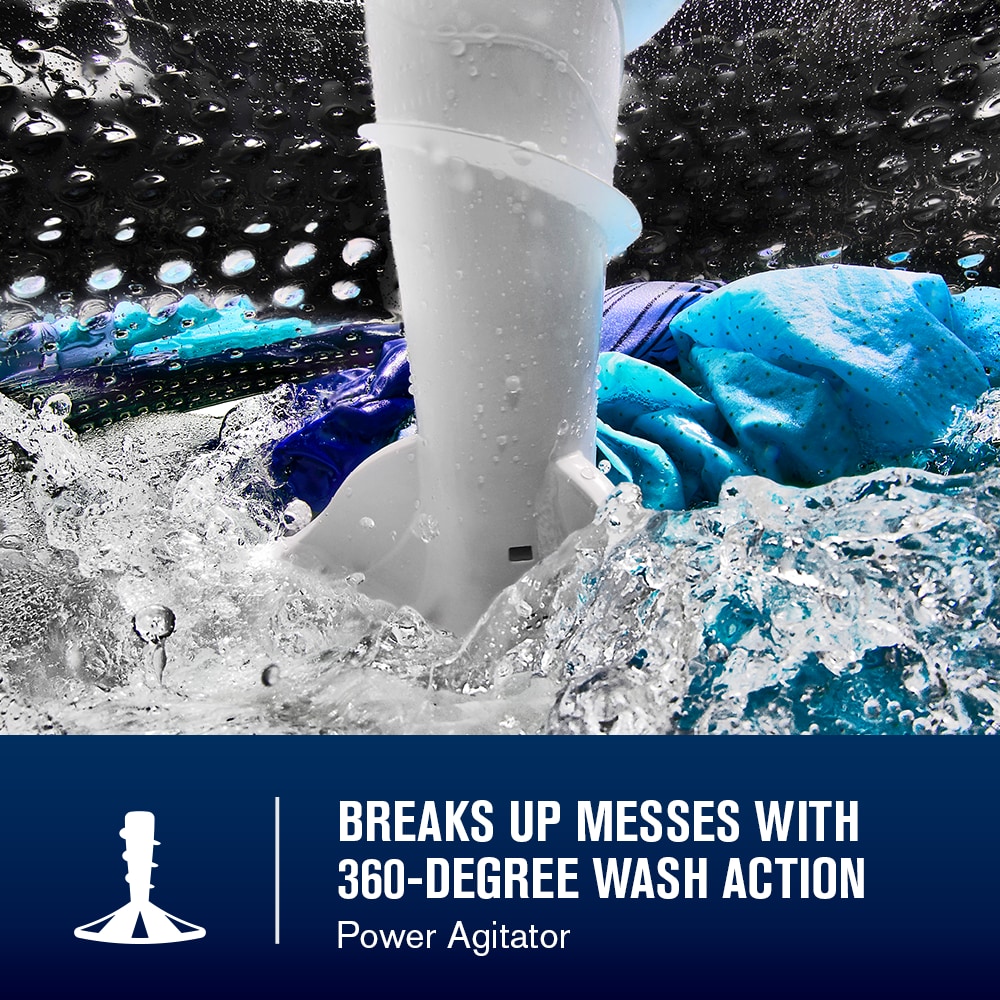 BREAKS UP MESSES WITH 360-DEGREE WASH ACTION

Power Agitator