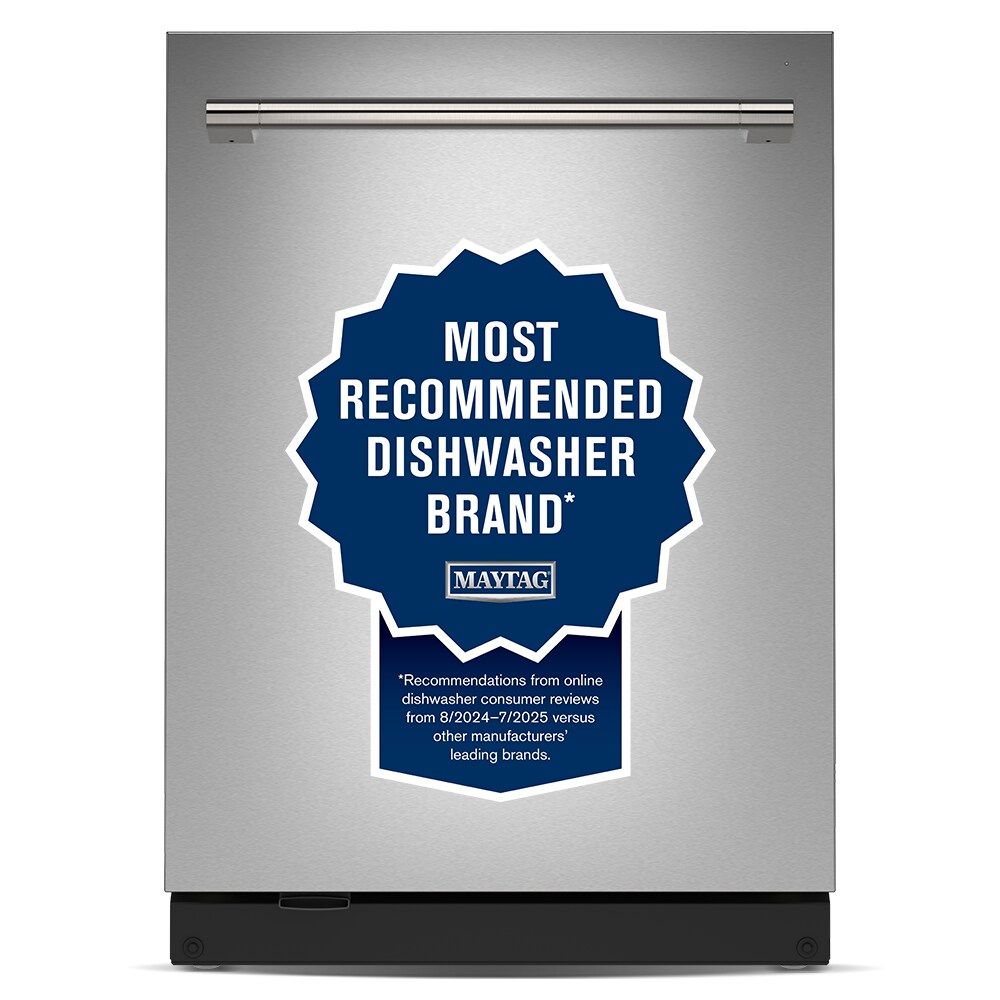 MOST RECOMMENDED DISHWASHER BRAND*

MAYTAG

*Recommendations from online dishwasher consumer reviews from 8/2024–7/2025 versus other manufacturers' leading brands.