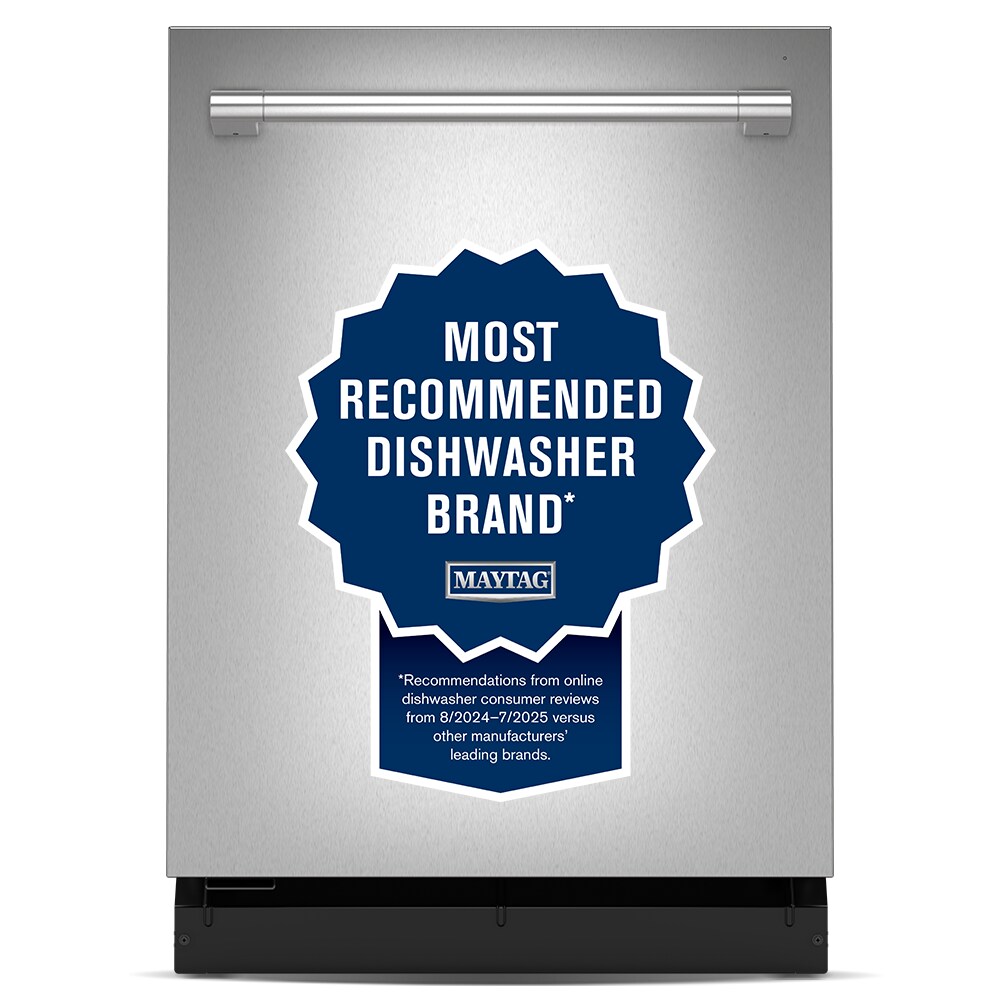 MOST RECOMMENDED DISHWASHER BRAND*

MAYTAG

*Recommendations from online dishwasher consumer reviews from 8/2024–7/2025 versus other manufacturers' leading brands.