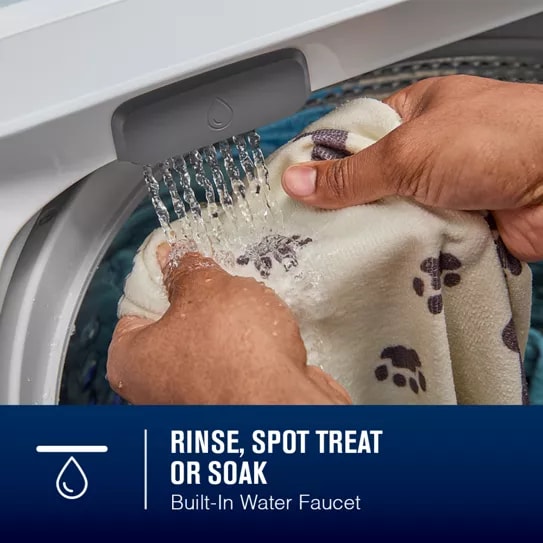 RINSE, SPOT TREAT OR SOAK
Built-In Water Faucet