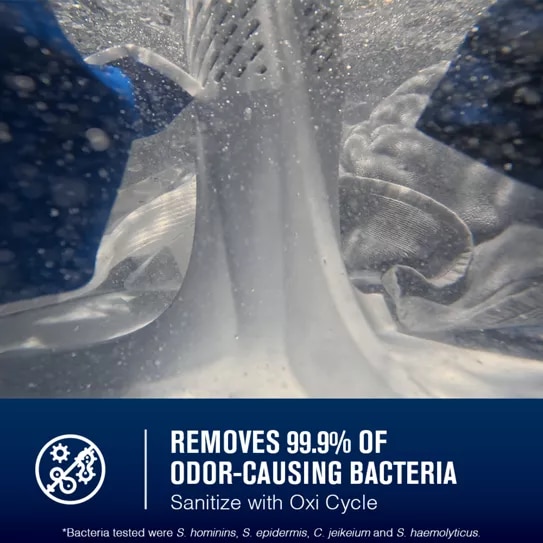 REMOVES 99.9% OF ODOR-CAUSING BACTERIA
Sanitize with Oxi Cycle

*Bacteria tested were S. hominins, S. epidermis, C. jeikeium and S. haemolyticus.