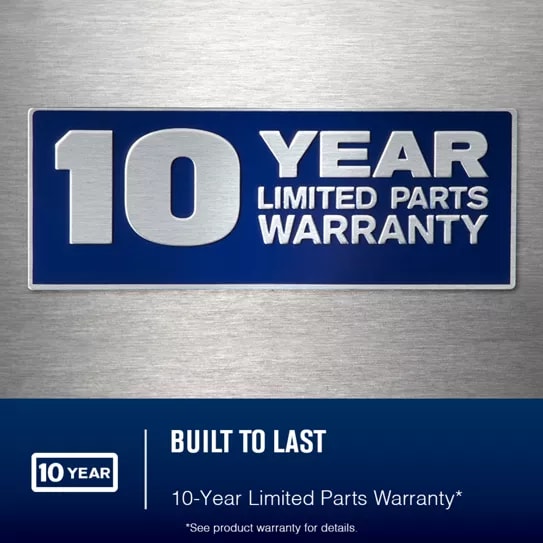 10 YEAR LIMITED PARTS WARRANTY

10 YEAR

BUILT TO LAST

10-Year Limited Parts Warranty*

*See product warranty for details.