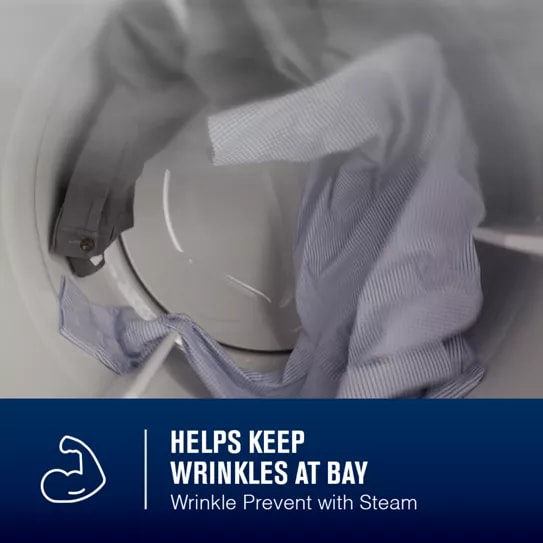 HELPS KEEP WRINKLES AT BAY
Wrinkle Prevent with Steam