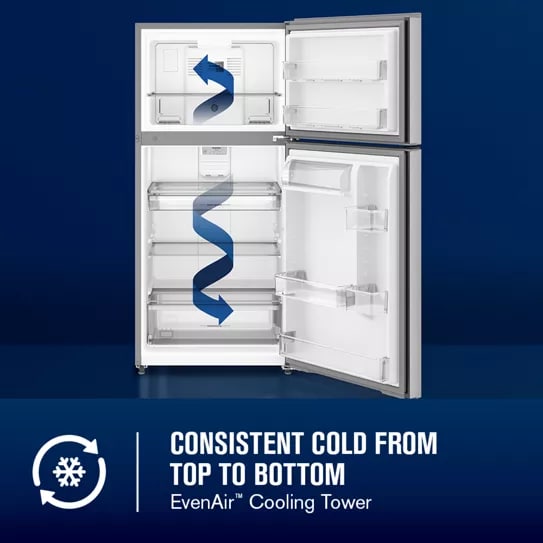 CONSISTENT COLD FROM TOP TO BOTTOM
EvenAir™ Cooling Tower