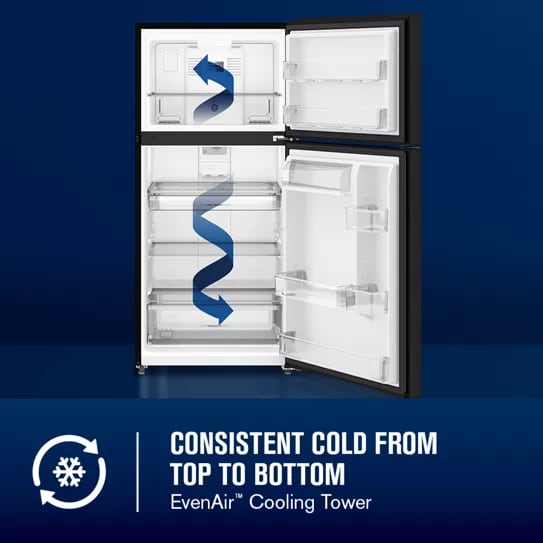 CONSISTENT COLD FROM TOP TO BOTTOM
EvenAir™ Cooling Tower