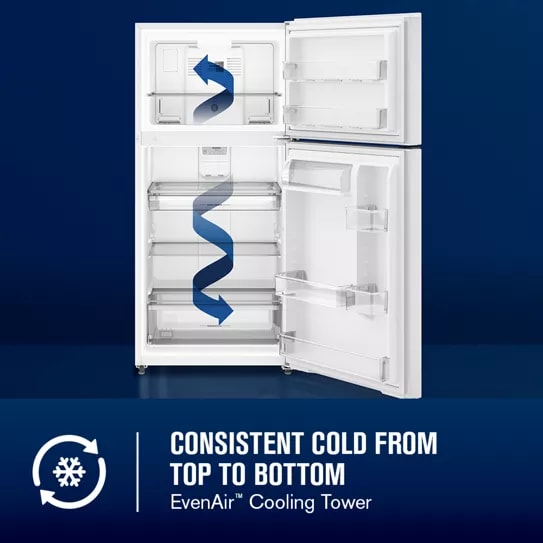 CONSISTENT COLD FROM TOP TO BOTTOM

EvenAir™ Cooling Tower