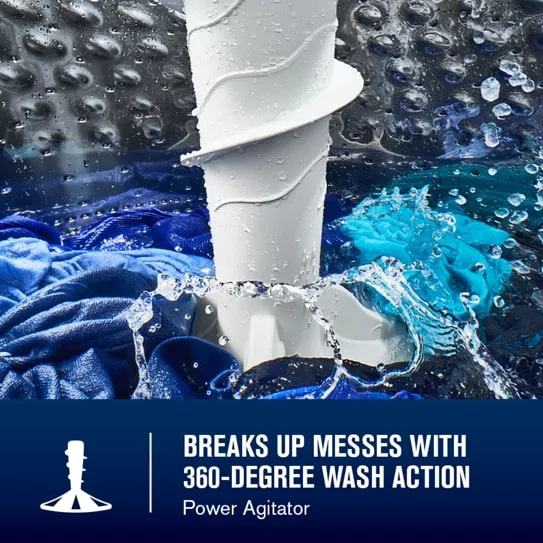 BREAKS UP MESSES WITH 360-DEGREE WASH ACTION
Power Agitator