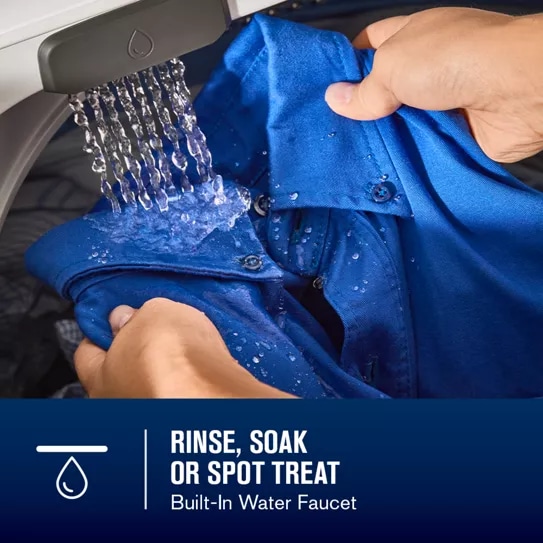 RINSE, SOAK OR SPOT TREAT
Built-In Water Faucet