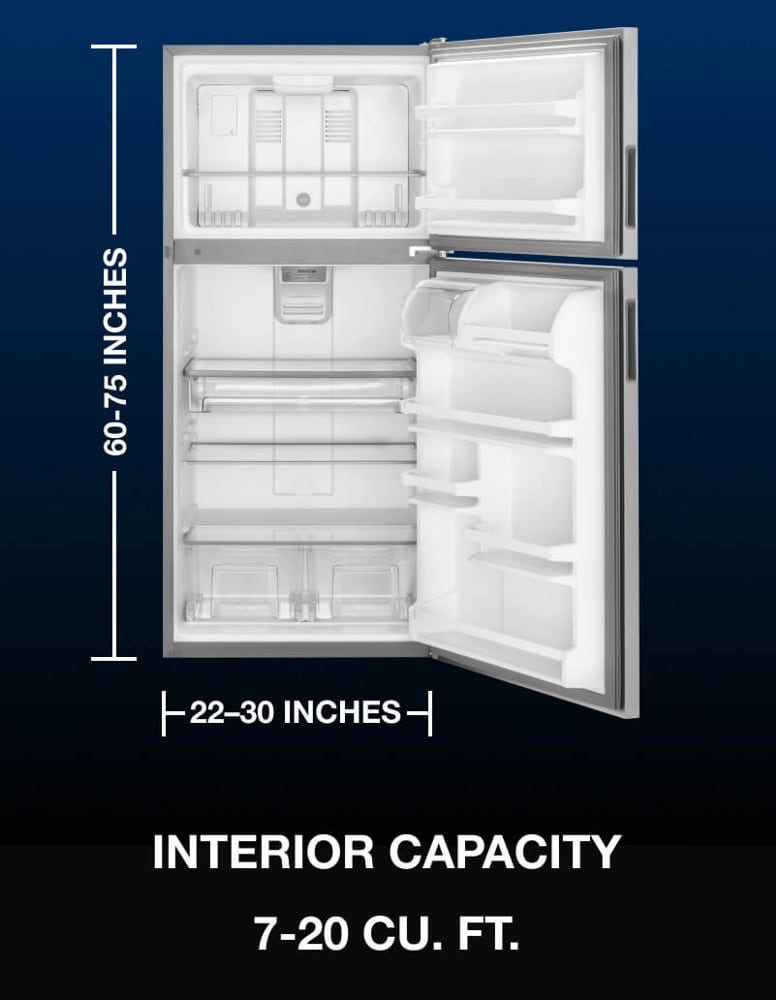 60-75 INCHES

22–30 INCHES

INTERIOR CAPACITY

7-20 CU. FT.